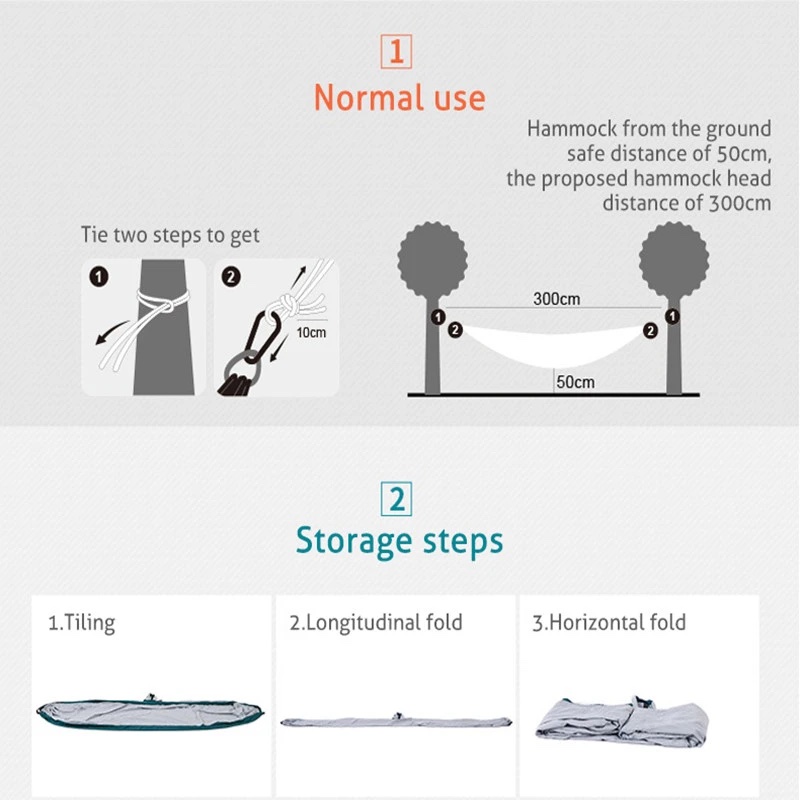 1
Normal use

Hammock from the ground safe distance of 50cm, the proposed hammock head distance of 300cm

Tie two steps to get

1

2

10cm

300cm

1
2
2
1

50cm

2
Storage steps

1.Tiling

2.Longitudinal fold

3.Horizontal fold