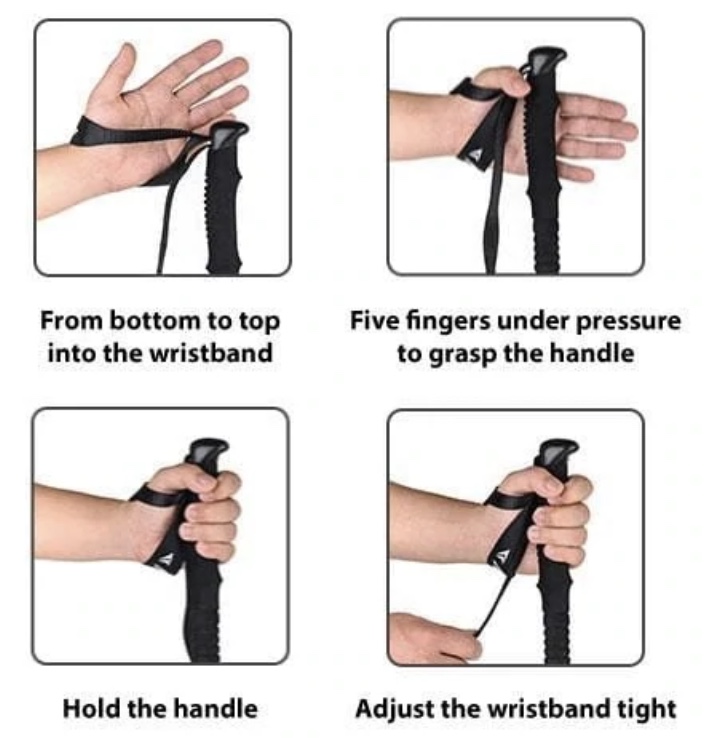 From bottom to top into the wristband

Five fingers under pressure to grasp the handle

Hold the handle

Adjust the wristband tight